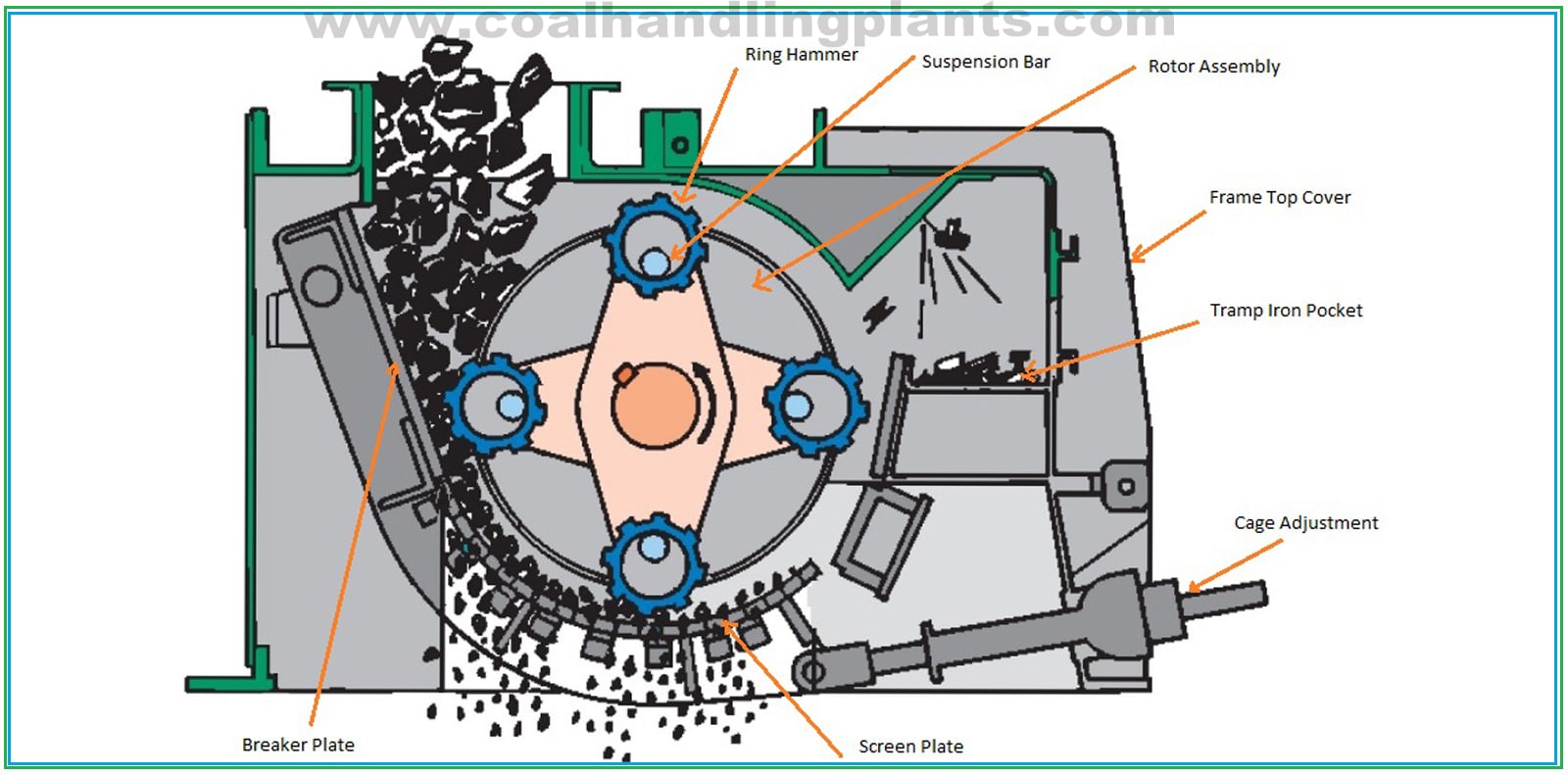 www.coalhandlingplants.com

Ring Hammer

Suspension Bar

Rotor Assembly

Frame Top Cover

Tramp Iron Pocket

Cage Adjustment

Breaker Plate

Screen Plate